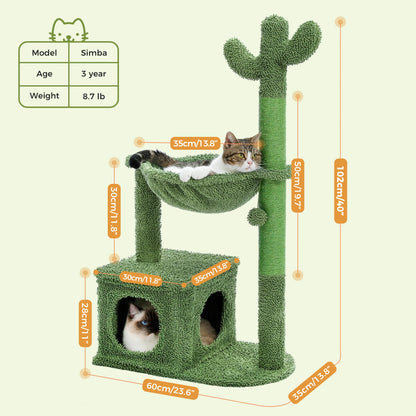 | Model | Simba |
|---|---|
| Age | 3 year |
| Weight | 8.7 lb |

35cm/13.8"

30cm/11.8"

50cm/19.7"

102cm/40"

30cm/11.8"

35cm/13.8"

28cm/11"

60cm/23.6"

35cm/13.8"