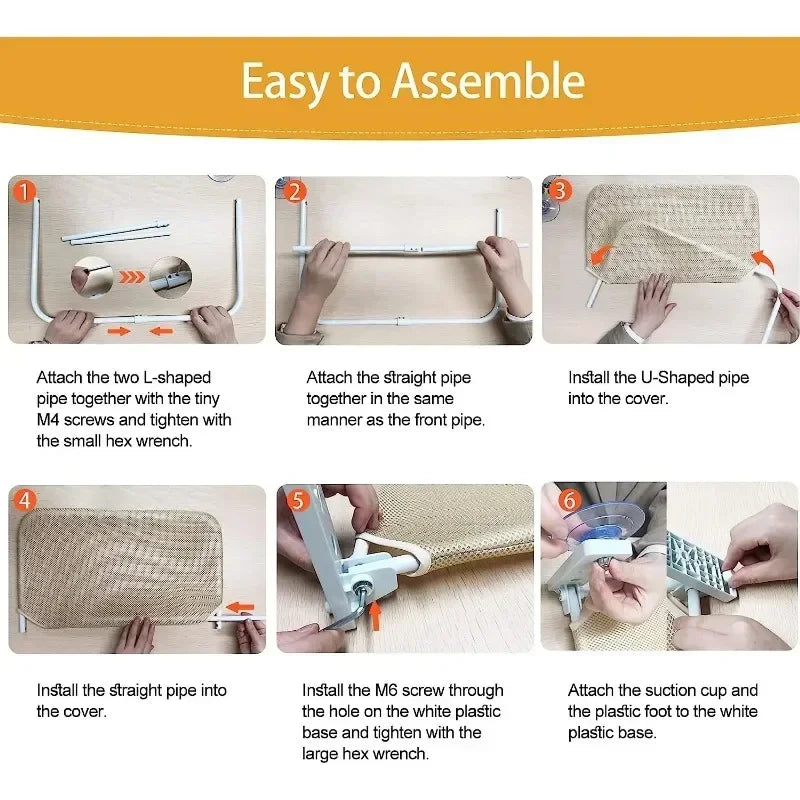 Easy to Assemble

1

Attach the two L-shaped pipe together with the tiny M4 screws and tighten with the small hex wrench.

2

Attach the straight pipe together in the same manner as the front pipe.

3

Install the U-Shaped pipe into the cover.

4

Install the straight pipe into the cover.

5

Install the M6 screw through the hole on the white plastic base and tighten with the large hex wrench.

6

Attach the suction cup and the plastic foot to the white plastic base.