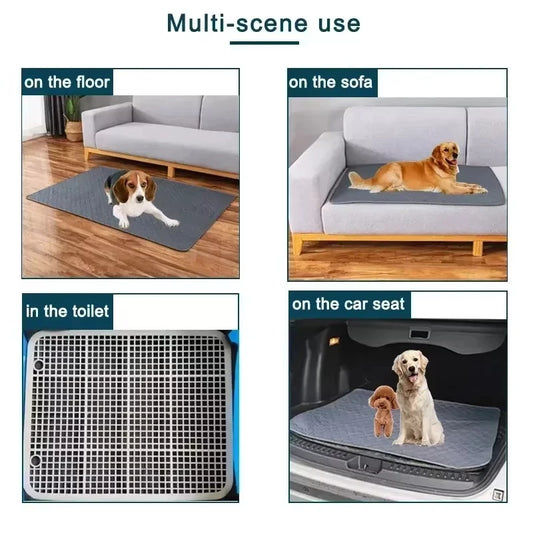 Multi-scene use

on the floor

on the sofa

in the toilet

on the car seat