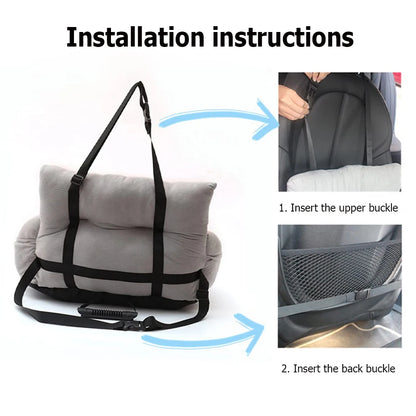 Installation instructions

1. Insert the upper buckle

2. Insert the back buckle